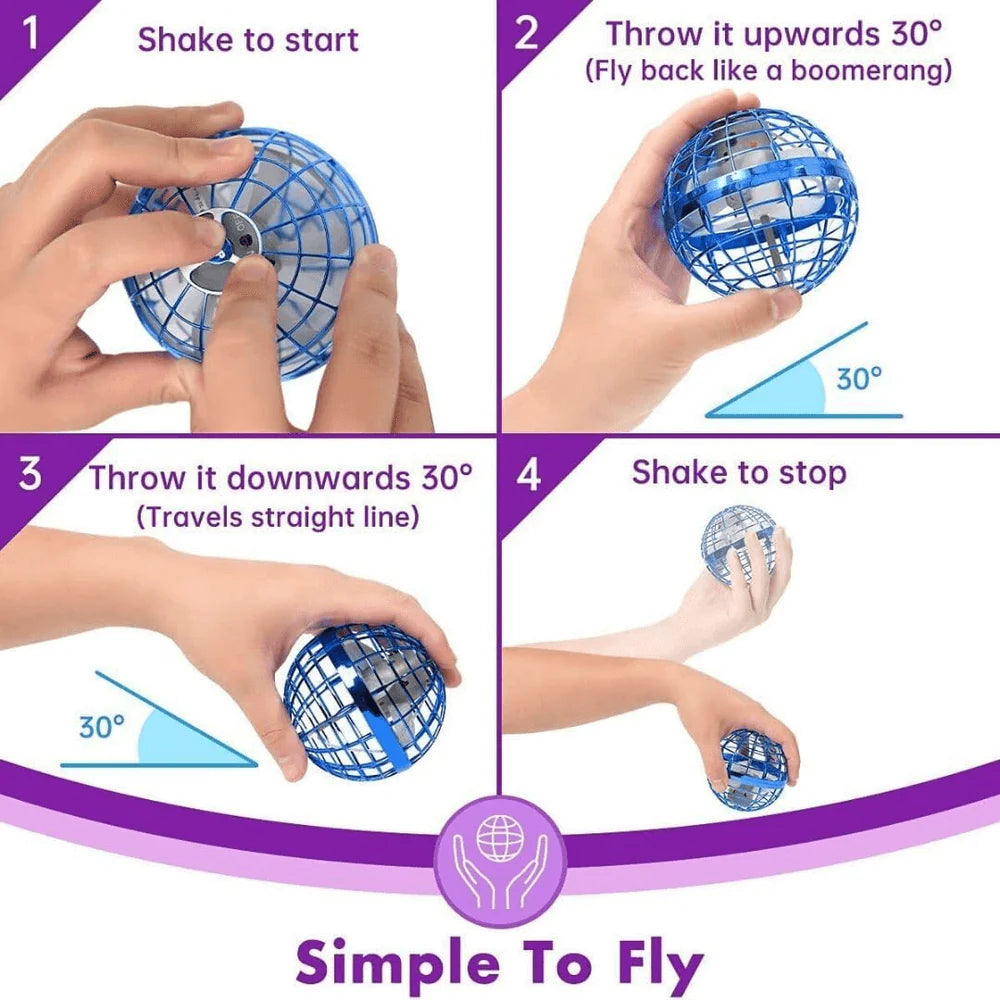 1 Shake to start

2 Throw it upwards 30°
(Fly back like a boomerang)

30°

3 Throw it downwards 30°
(Travels straight line)

30°

4 Shake to stop

Simple To Fly