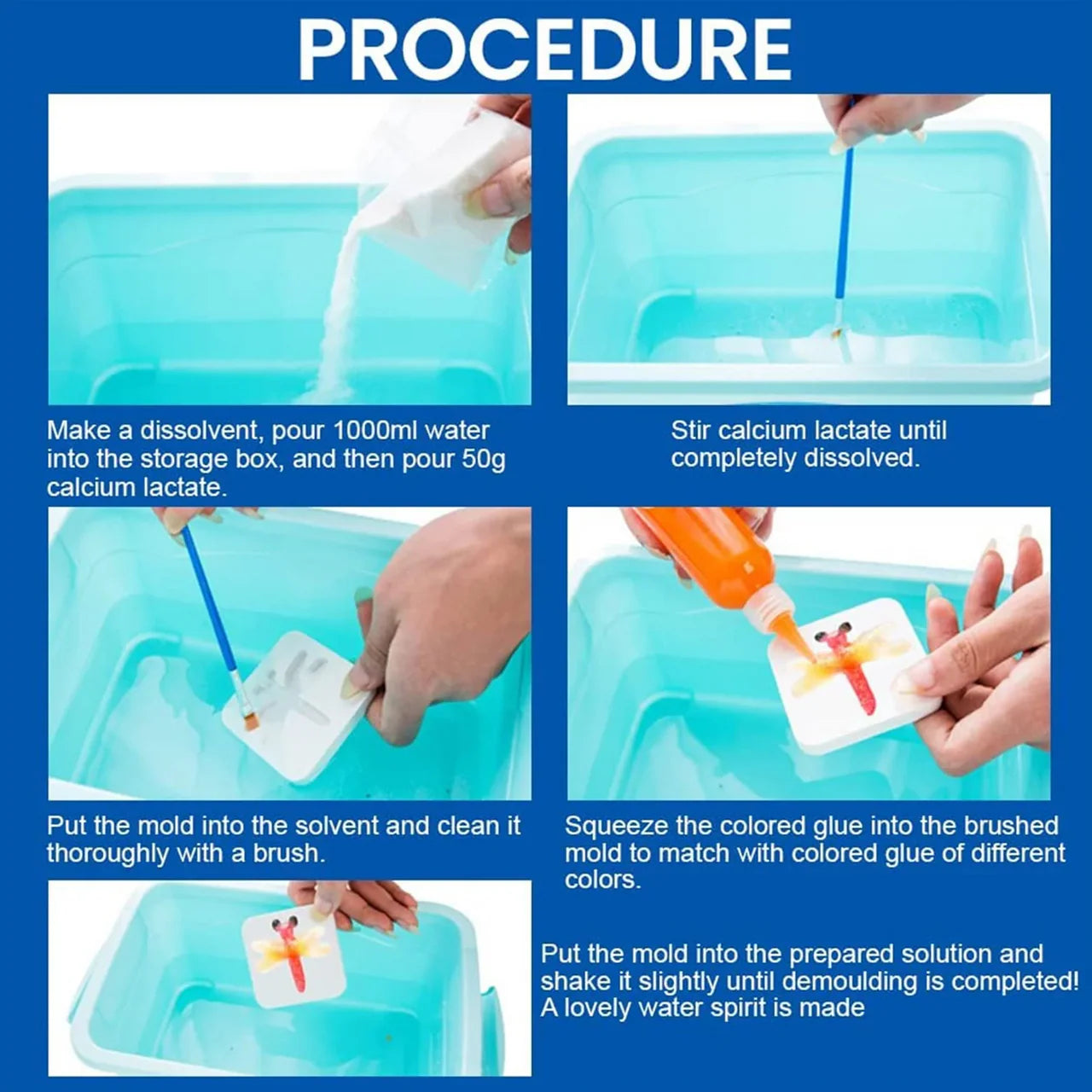 PROCEDURE

Make a dissolvent, pour 1000ml water into the storage box, and then pour 50g calcium lactate.

Stir calcium lactate until completely dissolved.

Put the mold into the solvent and clean it thoroughly with a brush.

Squeeze the colored glue into the brushed mold to match with colored glue of different colors.

Put the mold into the prepared solution and shake it slightly until demoulding is completed! A lovely water spirit is made