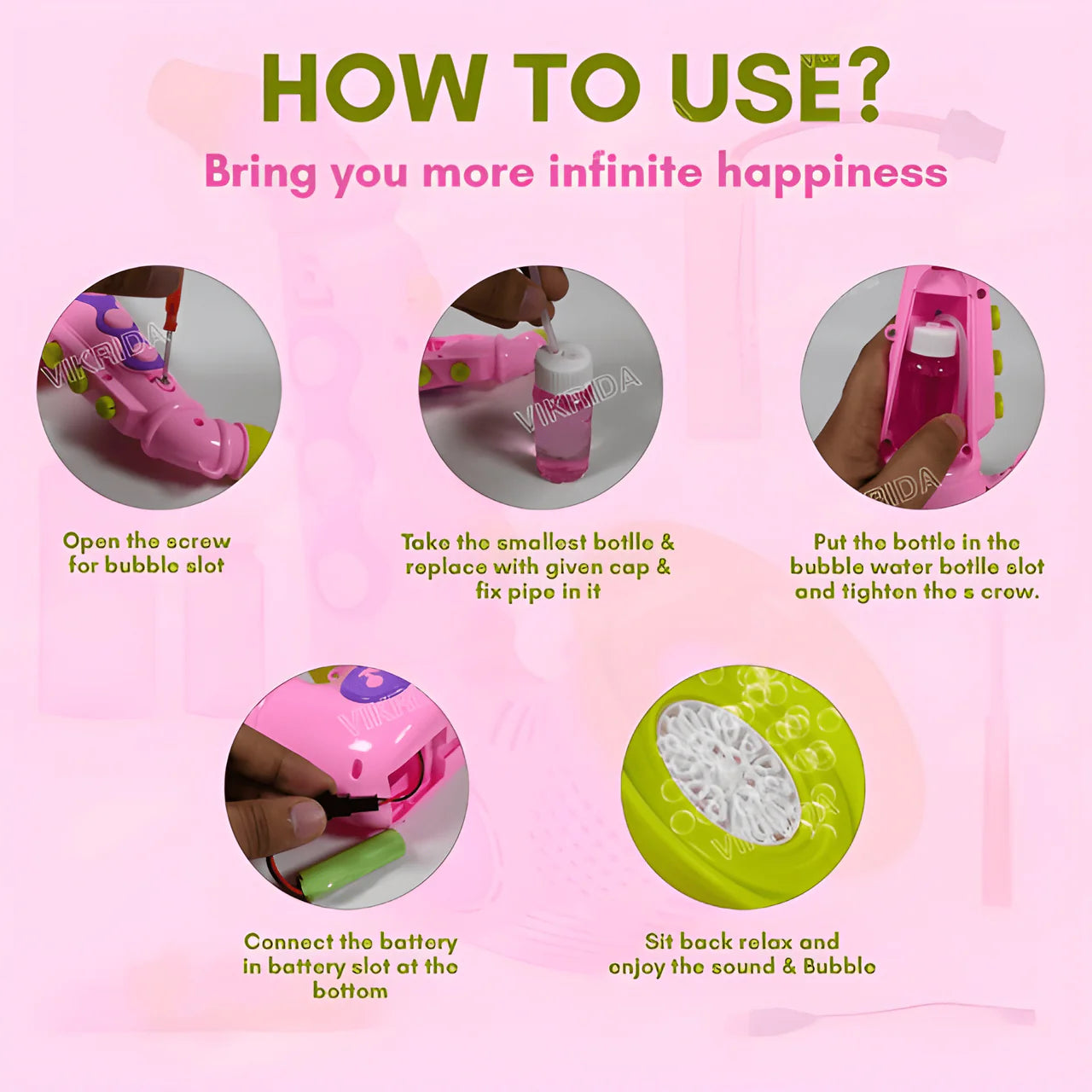 HOW TO USE?

Bring you more infinite happiness

VIKRIDA

Open the screw for bubble slot

VIKRIDA

Take the smallest bottle & replace with given cap & fix pipe in it

VIKRIDA

Put the bottle in the bubble water bottle slot and tighten the s crew.

VIKRIDA

Connect the battery in battery slot at the bottom

VIKRIDA

Sit back relax and enjoy the sound & Bubble