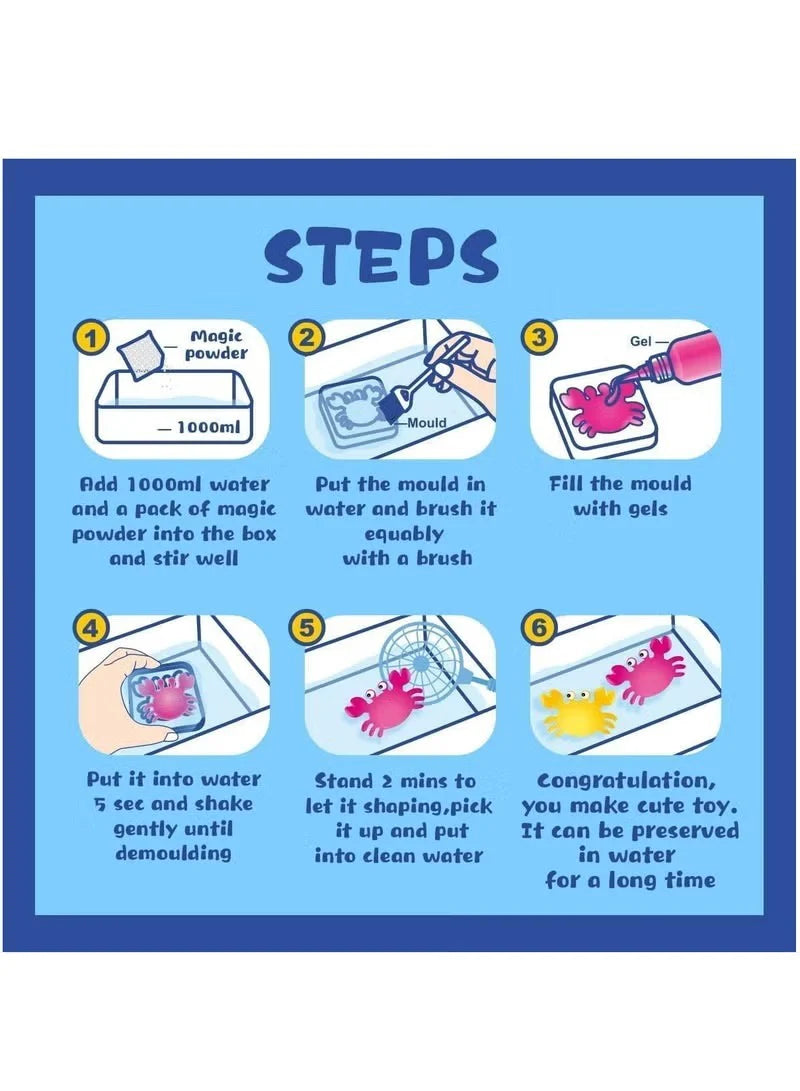 STEPS

1

Magic powder

— 1000ml

Add 1000ml water and a pack of magic powder into the box and stir well

2

Mould

Put the mould in water and brush it equably with a brush

3

Gel

Fill the mould with gels

4

Put it into water 5 sec and shake gently until demoulding

5

Stand 2 mins to let it shaping,pick it up and put into clean water

6

Congratulation, you make cute toy. It can be preserved in water for a long time