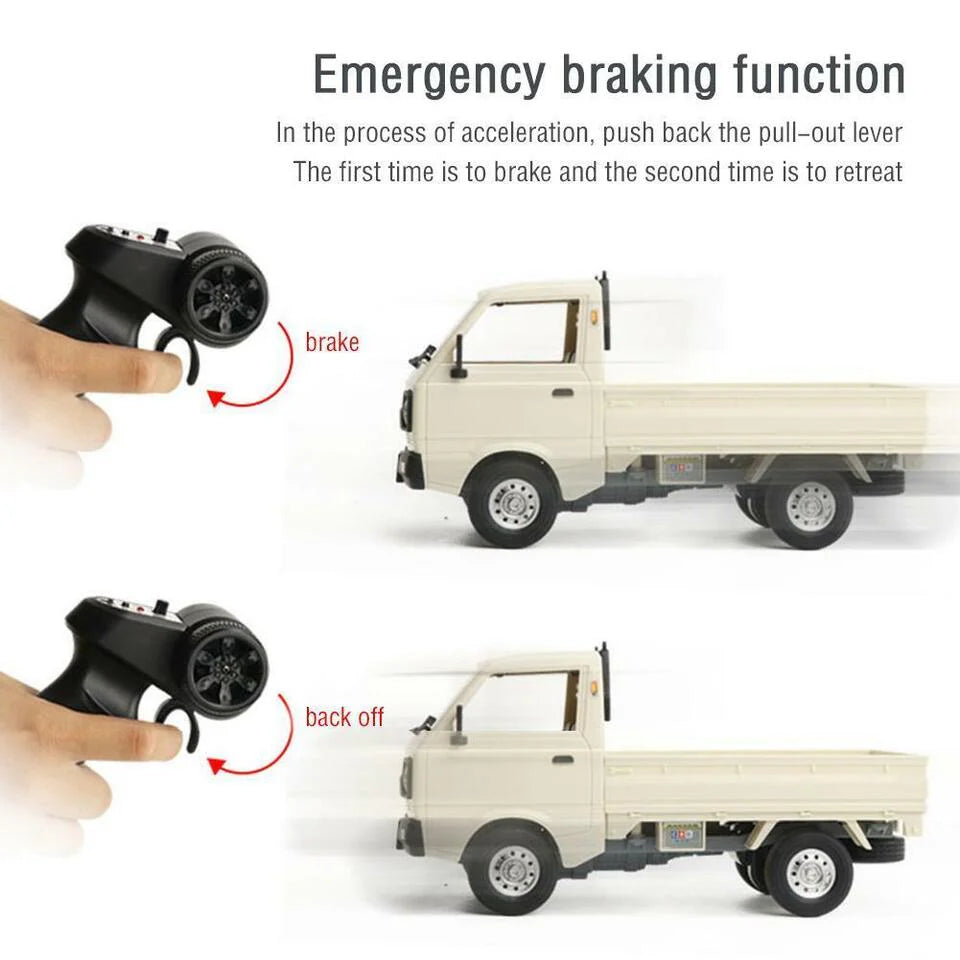 Emergency braking function

In the process of acceleration, push back the pull-out lever
The first time is to brake and the second time is to retreat

brake

back off